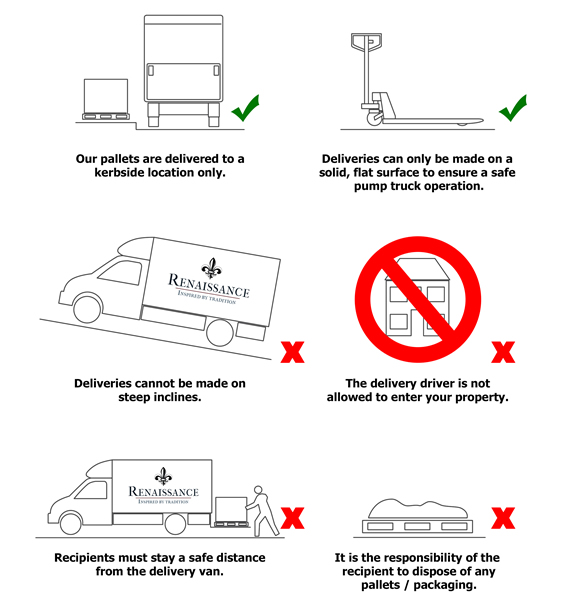 Our pallets are delivered to a kerbside location only.

Deliveries can only be made on a solid, flat surface to ensure a safe pump truck operation.

RENAISSANCE
INSPIRED BY TRADITION

Deliveries cannot be made on steep inclines.

The delivery driver is not allowed to enter your property.

RENAISSANCE
INSPIRED BY TRADITION

Recipients must stay a safe distance from the delivery van.

It is the responsibility of the recipient to dispose of any pallets / packaging.